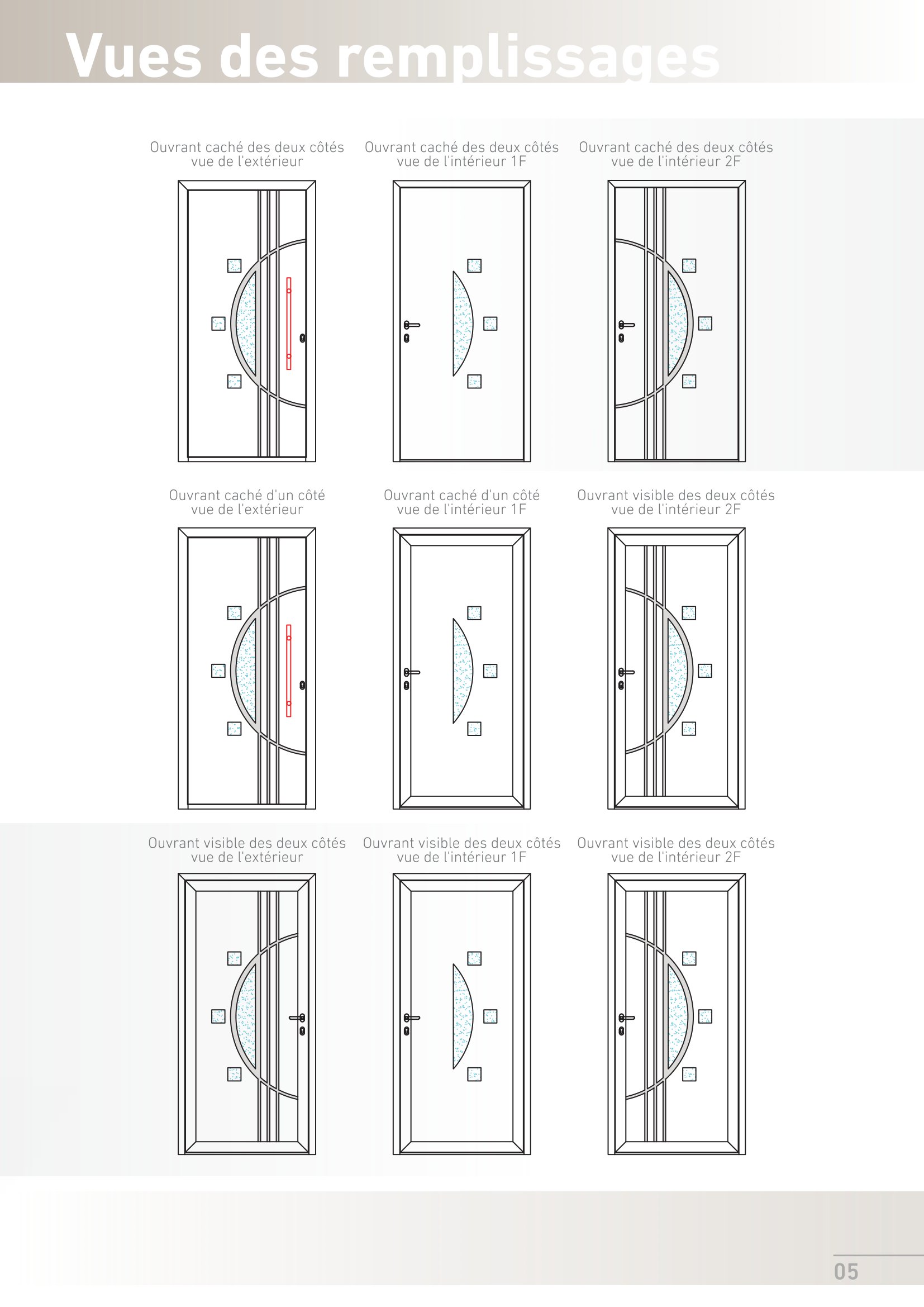 Vues des remplissages

Ouvrant caché des deux côtés
vue de l'extérieur

Ouvrant caché des deux côtés
vue de l'intérieur 1F

Ouvrant caché des deux côtés
vue de l'intérieur 2F

Ouvrant caché d'un côté
vue de l'extérieur

Ouvrant caché d'un côté
vue de l'intérieur 1F

Ouvrant visible des deux côtés
vue de l'intérieur 2F

Ouvrant visible des deux côtés
vue de l'extérieur

Ouvrant visible des deux côtés
vue de l'intérieur 1F

Ouvrant visible des deux côtés
vue de l'intérieur 2F

05